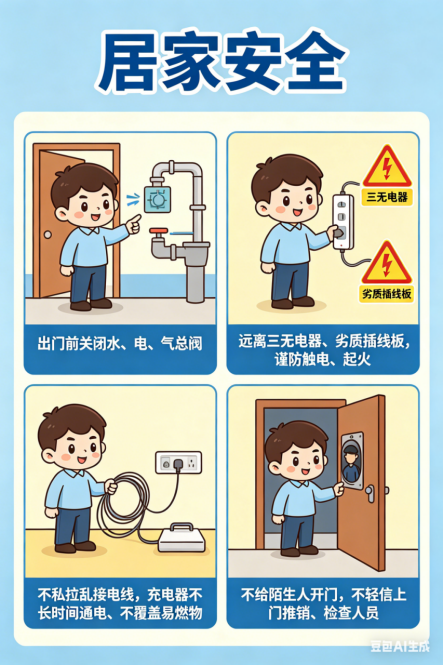 居家安全

出门前关闭水、电、气总阀

三无电器

劣质插线板

远离三无电器、劣质插线板，谨防触电、起火

不私拉乱接电线，充电器不长时间通电、不覆盖易燃物

不给陌生人开门，不轻信上门推销、检查人员

豆包AI生成